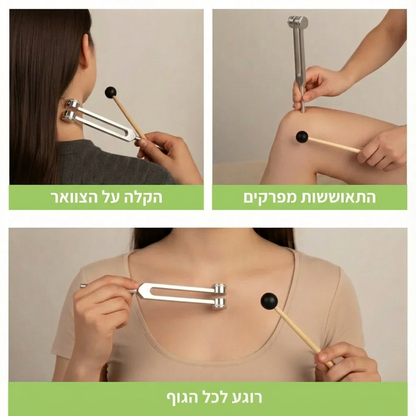 התאוששות מפרקים

הקלה על הצוואר

רוגע לכל הגוף